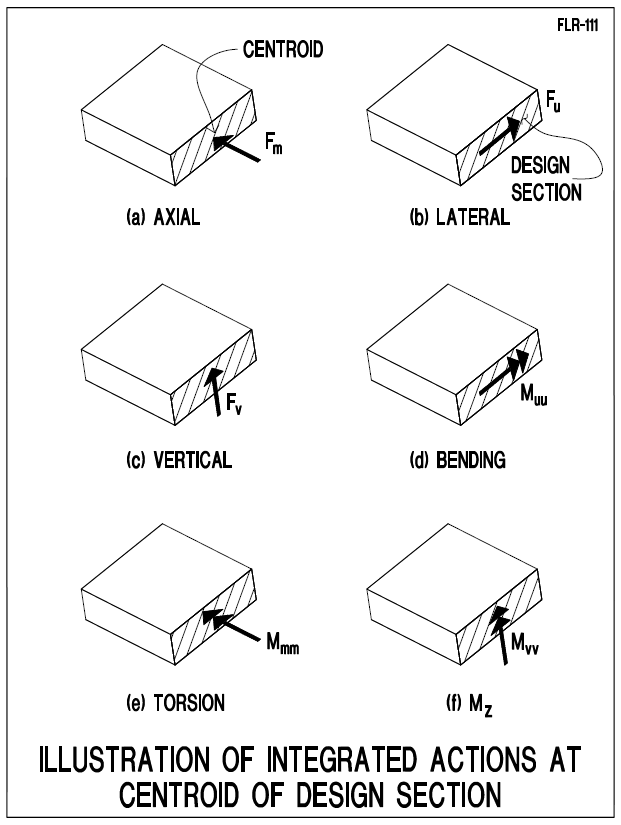 FLR-111

CENTROID

$F_m$

(a) AXIAL

$F_u$

DESIGN SECTION

(b) LATERAL

$F_v$

(c) VERTICAL

$M_{uu}$

(d) BENDING

$M_{mm}$

(e) TORSION

$M_{vv}$

(f) $M_Z$

ILLUSTRATION OF INTEGRATED ACTIONS AT CENTROID OF DESIGN SECTION