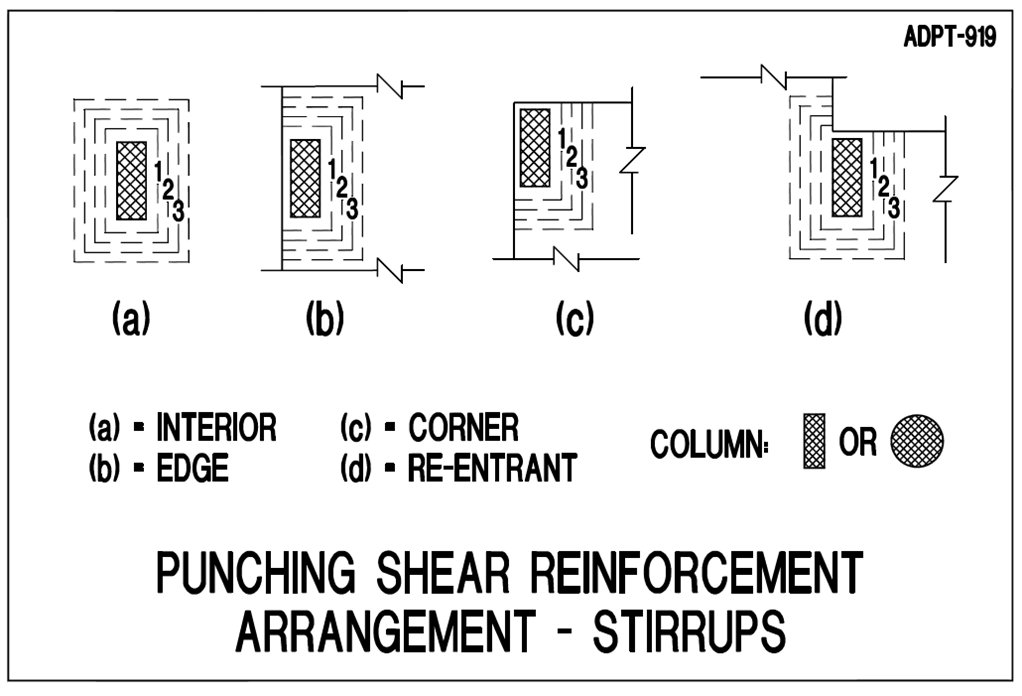 ADPT-919

1
2
3

1
2
3

1
2
3

1
2
3

(a)

(b)

(c)

(d)

(a) = INTERIOR
(b) = EDGE

(c) = CORNER
(d) = RE-ENTRANT

COLUMN: OR

PUNCHING SHEAR REINFORCEMENT ARRANGEMENT - STIRRUPS