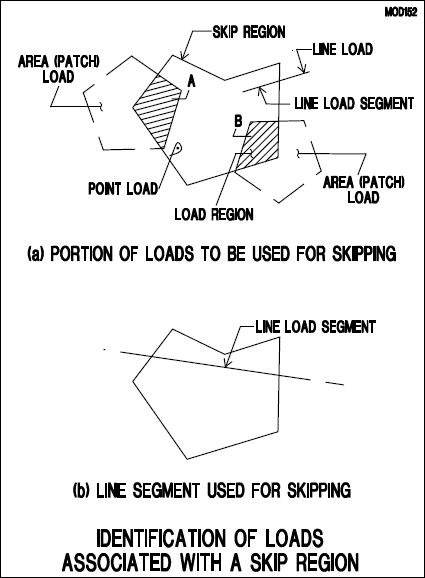 MOD152

SKIP REGION

LINE LOAD

AREA (PATCH) LOAD

A

LINE LOAD SEGMENT

B

POINT LOAD

AREA (PATCH) LOAD

LOAD REGION

(a) PORTION OF LOADS TO BE USED FOR SKIPPING

LINE LOAD SEGMENT

(b) LINE SEGMENT USED FOR SKIPPING

IDENTIFICATION OF LOADS ASSOCIATED WITH A SKIP REGION