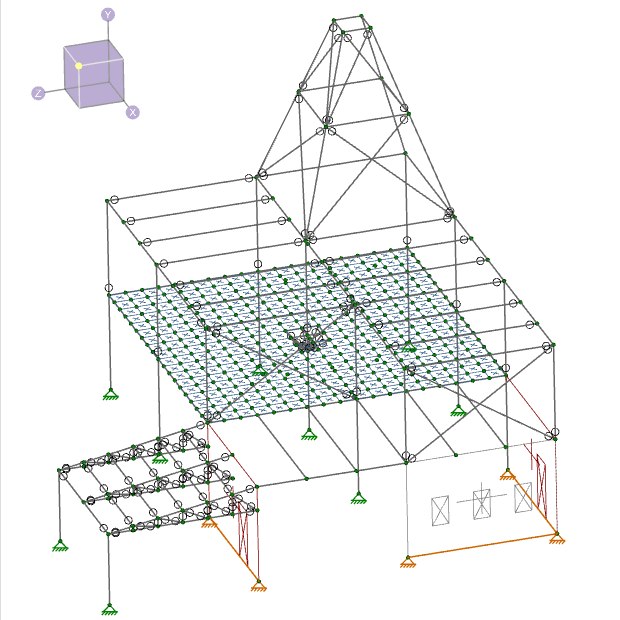 Y
Z
X