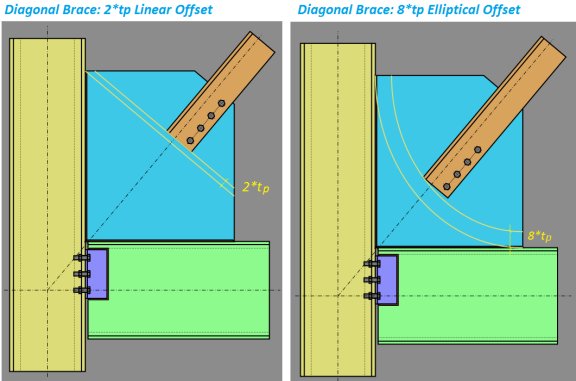 Diagonal Brace: 2*tp Linear Offset

$2*t_p$

Diagonal Brace: 8*tp Elliptical Offset

$8*t_p$