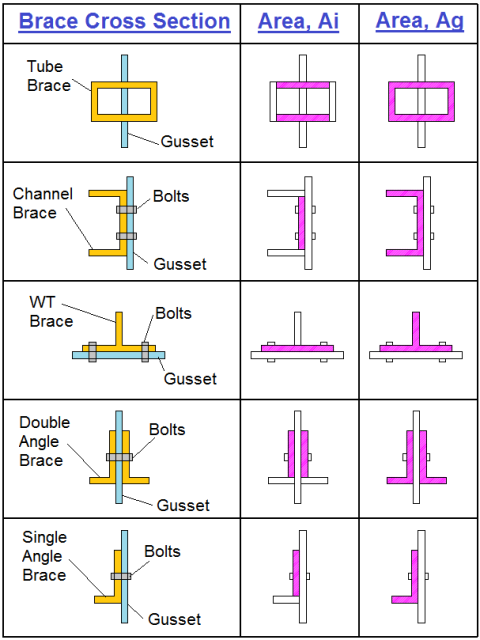 | Brace Cross Section | Area, Ai | Area, Ag |
|---|---|---|
| Tube Brace Gusset | | |
| Channel Brace Bolts Gusset | | |
| WT Brace Bolts Gusset | | |
| Double Angle Brace Bolts Gusset | | |
| Single Angle Brace Bolts Gusset | | |