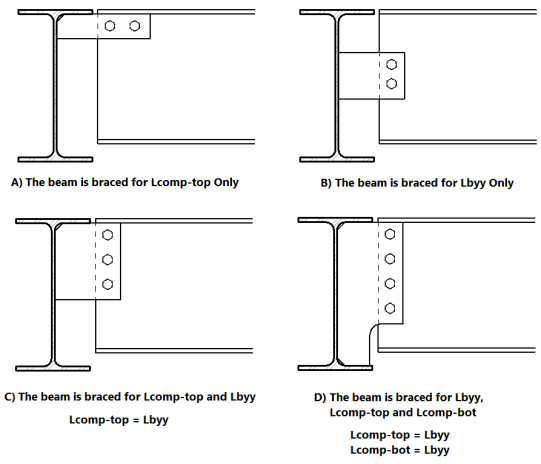 A) The beam is braced for Lcomp-top Only

B) The beam is braced for Lbyy Only

C) The beam is braced for Lcomp-top and Lbyy

Lcomp-top = Lbyy

D) The beam is braced for Lbyy, Lcomp-top and Lcomp-bot

Lcomp-top = Lbyy
Lcomp-bot = Lbyy