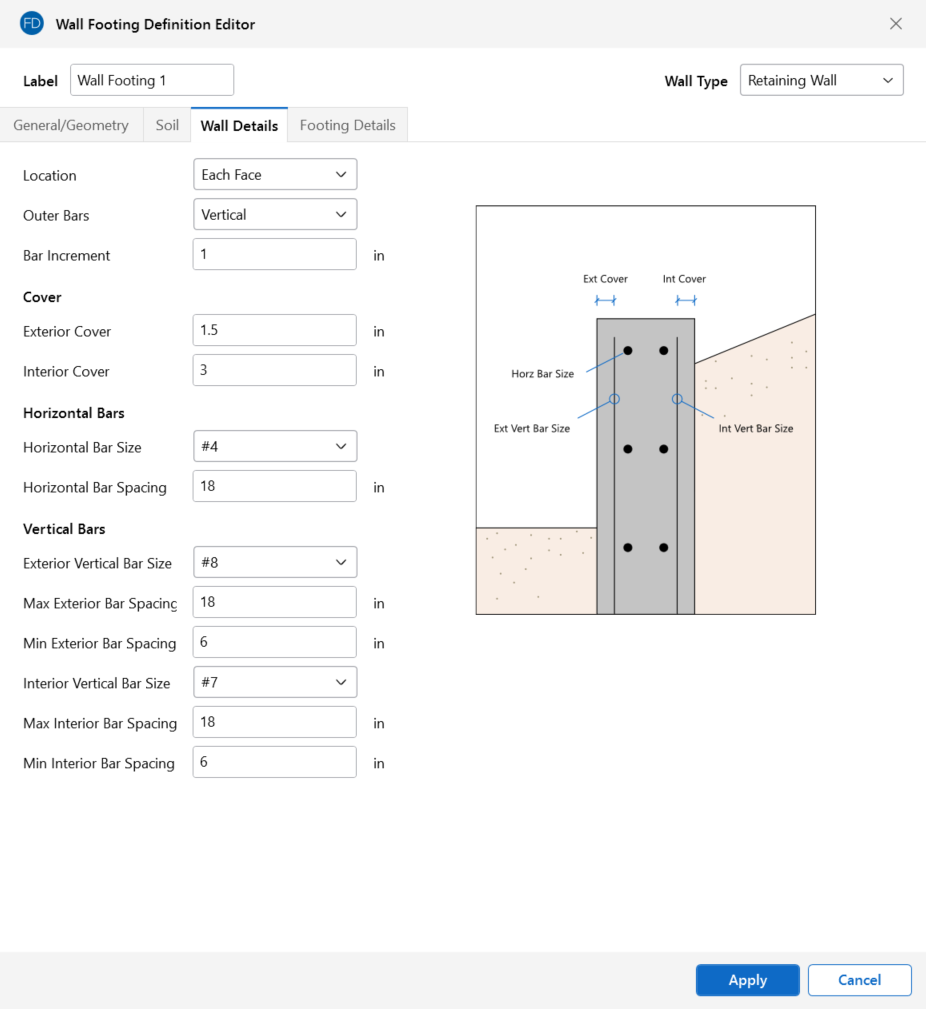 FD Wall Footing Definition Editor

Label Wall Footing 1

Wall Type Retaining Wall

General/Geometry Soil Wall Details Footing Details

Location Each Face

Outer Bars Vertical

Bar Increment 1 in

Cover

Exterior Cover 1.5 in

Interior Cover 3 in

Horizontal Bars

Horizontal Bar Size #4

Horizontal Bar Spacing 18 in

Vertical Bars

Exterior Vertical Bar Size #8

Max Exterior Bar Spacing 18 in

Min Exterior Bar Spacing 6 in

Interior Vertical Bar Size #7

Max Interior Bar Spacing 18 in

Min Interior Bar Spacing 6 in

Ext Cover

Int Cover

Horz Bar Size

Ext Vert Bar Size

Int Vert Bar Size

Apply Cancel